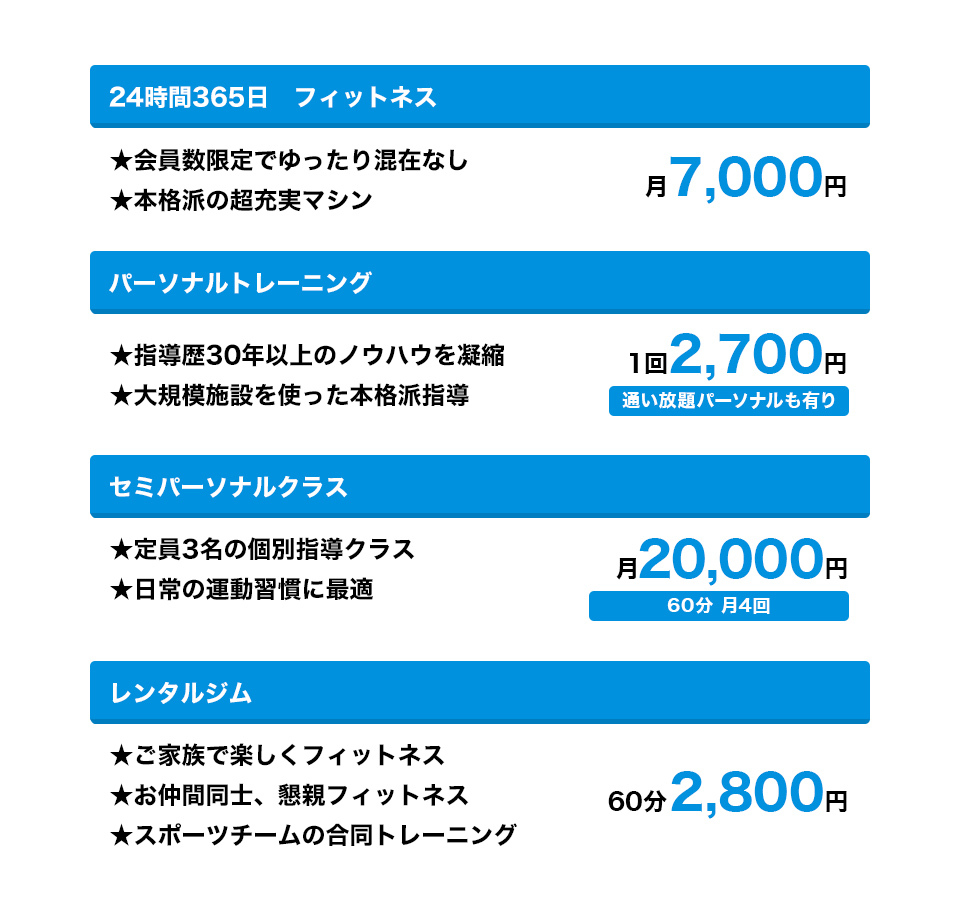 24時間365日 フィットネス

★会員数限定でゆったり混在なし
★本格派の超充実マシン

月7,000円

パーソナルトレーニング

★指導歴30年以上のノウハウを凝縮
★大規模施設を使った本格派指導

1回2,700円
通い放題パーソナルも有り

セミパーソナルクラス

★定員3名の個別指導クラス
★日常の運動習慣に最適

月20,000円
60分 月4回

レンタルジム

★ご家族で楽しくフィットネス
★お仲間同士、懇親フィットネス
★スポーツチームの合同トレーニング

60分2,800円